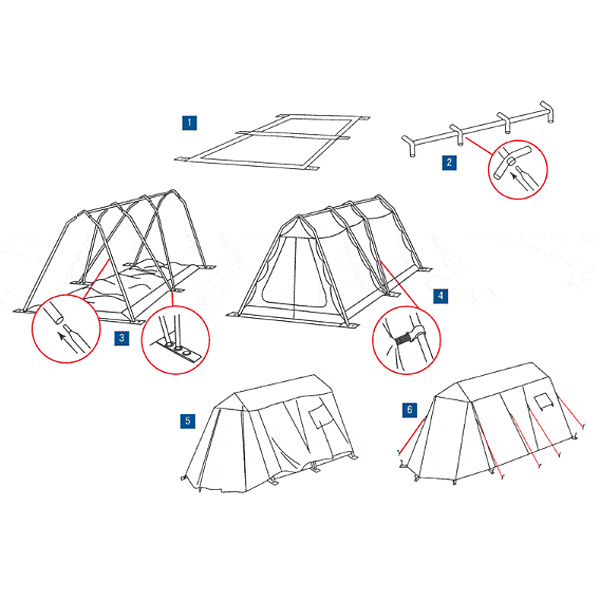 1

2

3

4

5

6