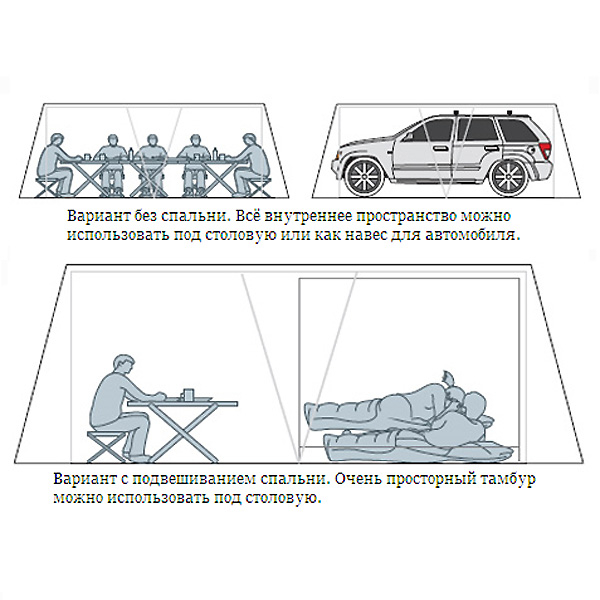 Вариант без спальни. Всё внутреннее пространство можно использовать под столовую или как навес для автомобиля.

Вариант с подвешиванием спальни. Очень просторный тамбур можно использовать под столовую.